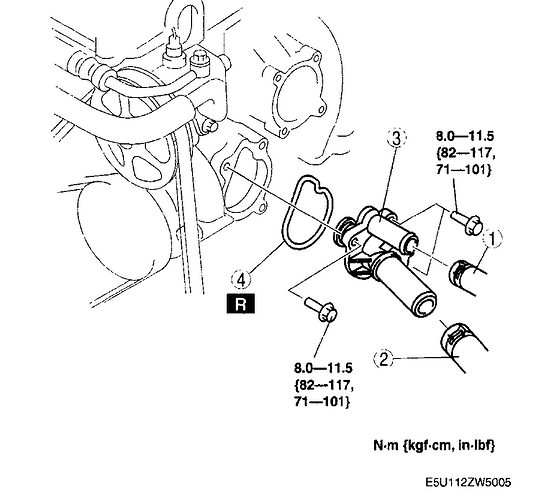 3

8.0—11.5
{82—117,
71—101}

1

4

R

2

8.0—11.5
{82—117,
71—101}

N·m {kgf·cm, in·lbf}

E5U112ZW5005