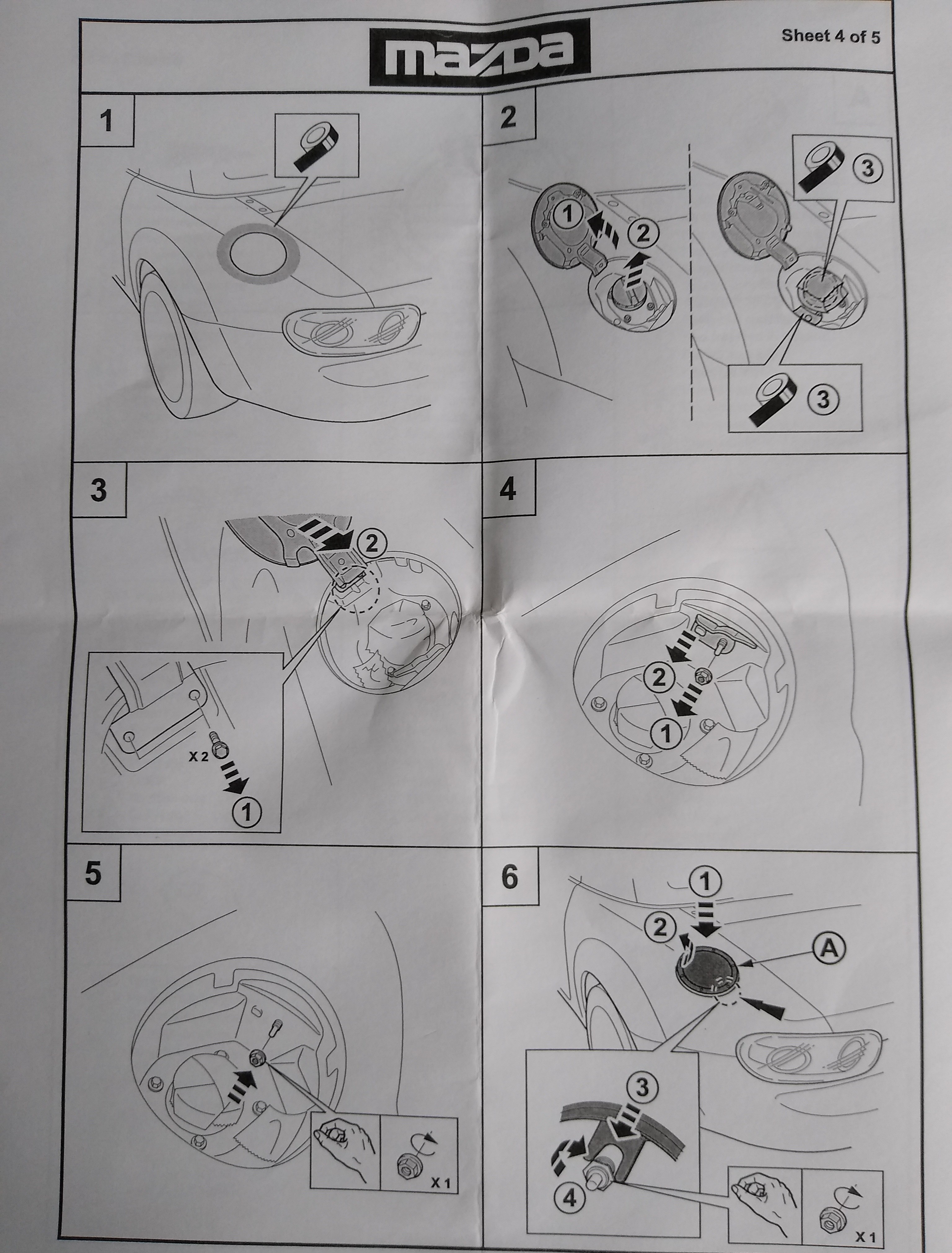 mazda

Sheet 4 of 5

1

2

1
2
3
3

3

2
X 2
1

4

2
1

5

X 1

6

1
2
A
3
4
X 1