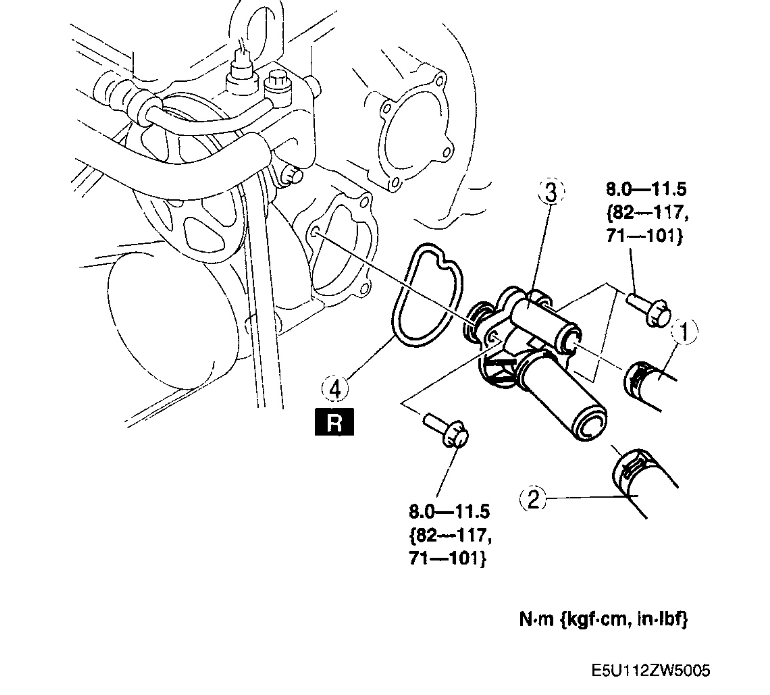 3

8.0—11.5 {82—117, 71—101}

1

4

R

2

8.0—11.5 {82—117, 71—101}

N·m {kgf·cm, in·lbf}

E5U112ZW5005